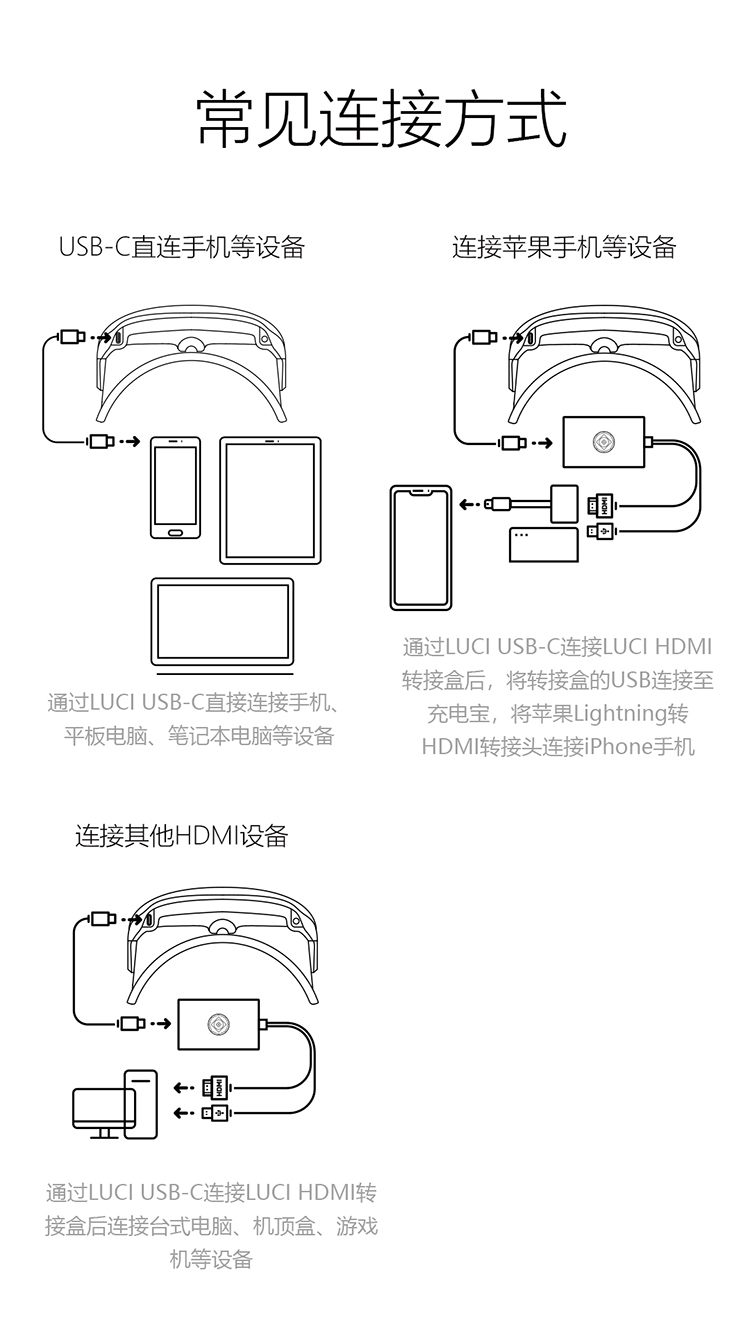 常见连接方式

USB-C直连手机等设备

通过LUCI USB-C直接连接手机、平板电脑、笔记本电脑等设备

连接苹果手机等设备

HDMI

通过LUCI USB-C连接LUCI HDMI转接盒后，将转接盒的USB连接至充电宝，将苹果Lightning转HDMI转接头连接iPhone手机

连接其他HDMI设备

HDMI

通过LUCI USB-C连接LUCI HDMI转接盒后连接台式电脑、机顶盒、游戏机等设备